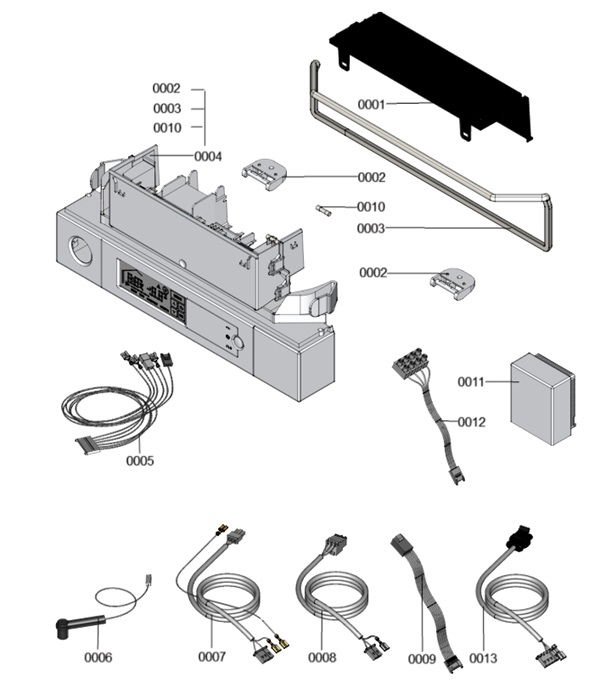 0002
0003
0010
0004
0001
0002
0010
0003
0002
0011
0012
0005
0006
0007
0008
0009
0013